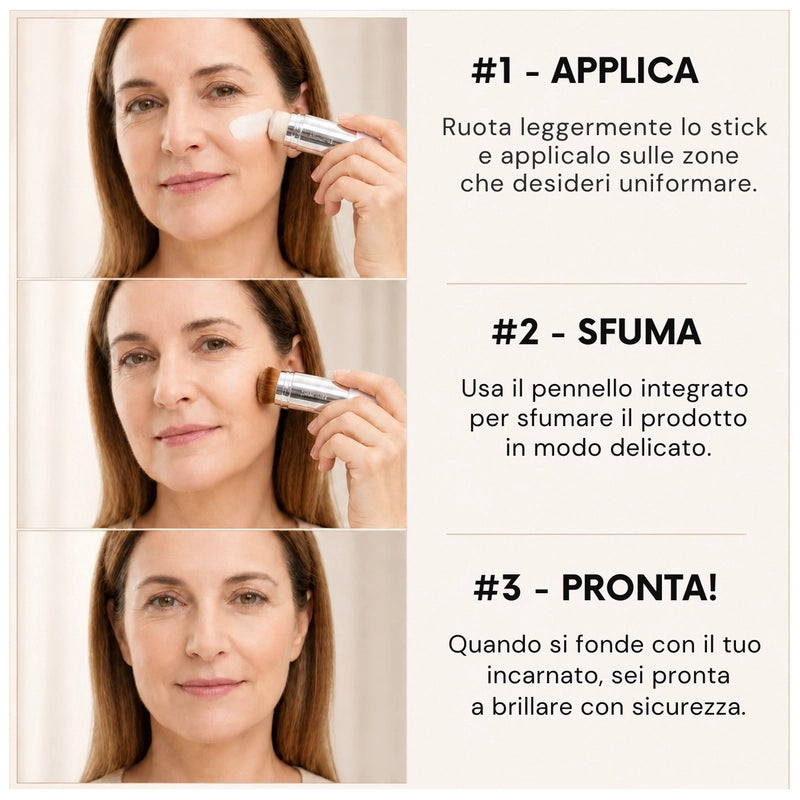 #1 - APPLICA

Ruota leggermente lo stick e applicalo sulle zone che desideri uniformare.

#2 - SFUMA

Usa il pennello integrato per sfumare il prodotto in modo delicato.

#3 - PRONTA!

Quando si fonde con il tuo incarnato, sei pronta a brillare con sicurezza.